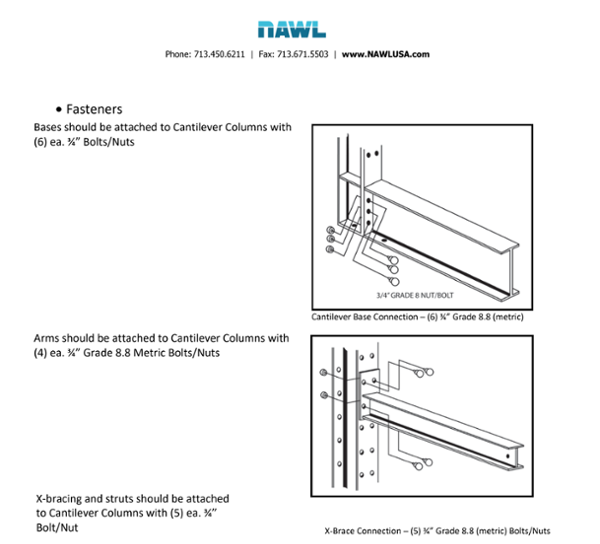 NAWL

Phone: 713.450.6211 | Fax: 713.671.5503 | www.NAWLUSA.com

• Fasteners

Bases should be attached to Cantilever Columns with (6) ea. ¾" Bolts/Nuts

3/4" GRADE 8 NUT/BOLT

Cantilever Base Connection – (6) ¾" Grade 8.8 (metric)

Arms should be attached to Cantilever Columns with (4) ea. ¾" Grade 8.8 Metric Bolts/Nuts

X-bracing and struts should be attached to Cantilever Columns with (5) ea. ¾" Bolt/Nut

X-Brace Connection – (5) ¾" Grade 8.8 (metric) Bolts/Nuts